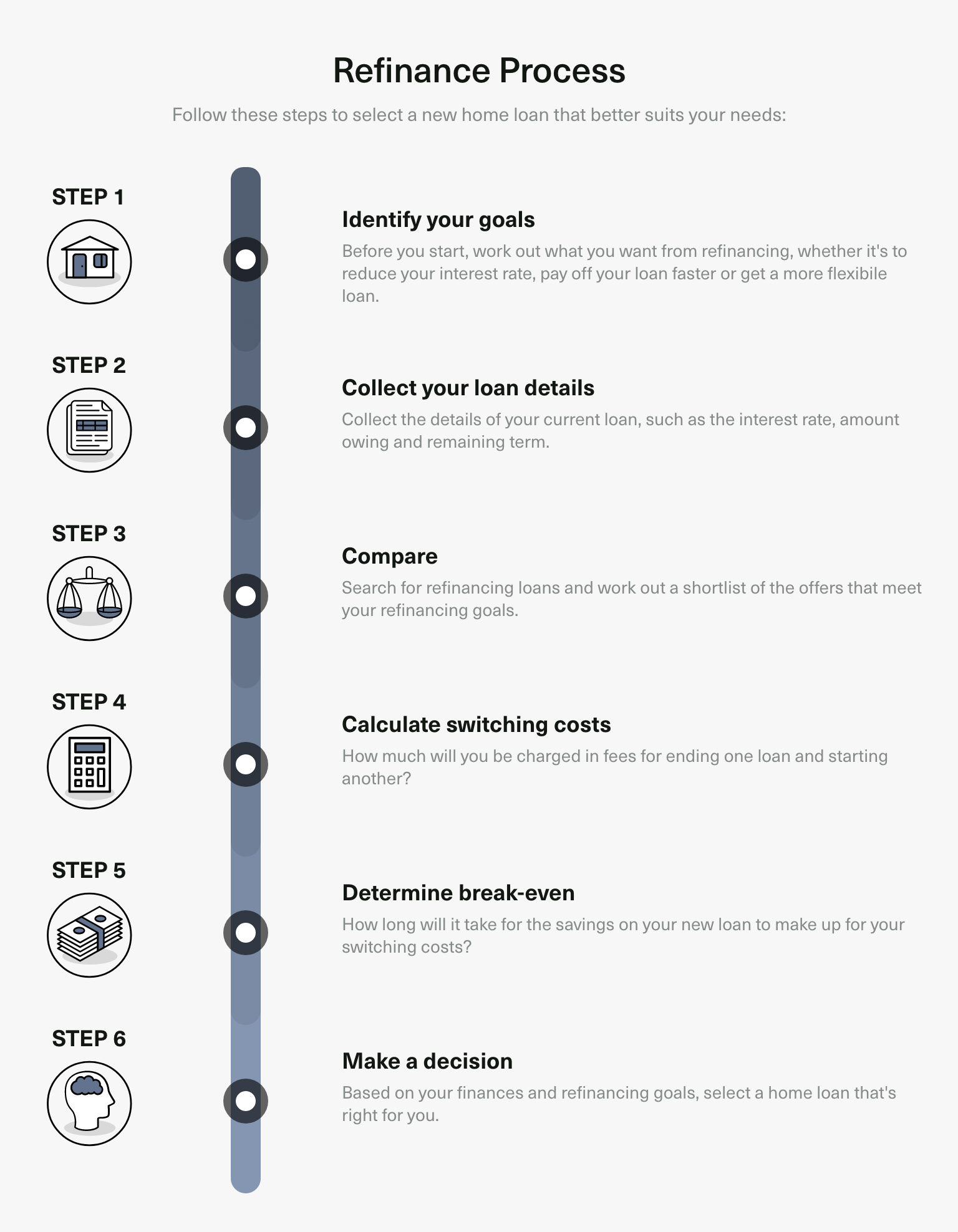 Refinance Process

Follow these steps to select a new home loan that better suits your needs:

STEP 1

Identify your goals

Before you start, work out what you want from refinancing, whether it's to reduce your interest rate, pay off your loan faster or get a more flexibile loan.

STEP 2

Collect your loan details

Collect the details of your current loan, such as the interest rate, amount owing and remaining term.

STEP 3

Compare

Search for refinancing loans and work out a shortlist of the offers that meet your refinancing goals.

STEP 4

Calculate switching costs

How much will you be charged in fees for ending one loan and starting another?

STEP 5

Determine break-even

How long will it take for the savings on your new loan to make up for your switching costs?

STEP 6

Make a decision

Based on your finances and refinancing goals, select a home loan that's right for you.